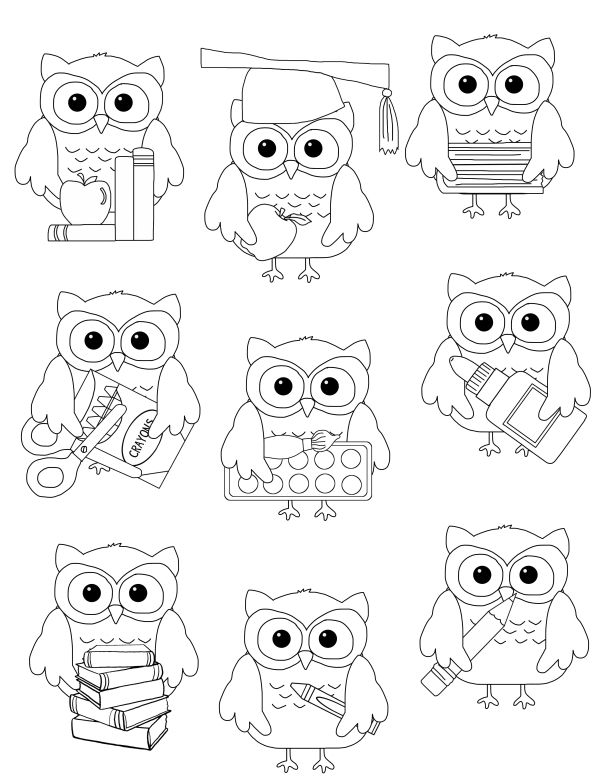 CRAYONS